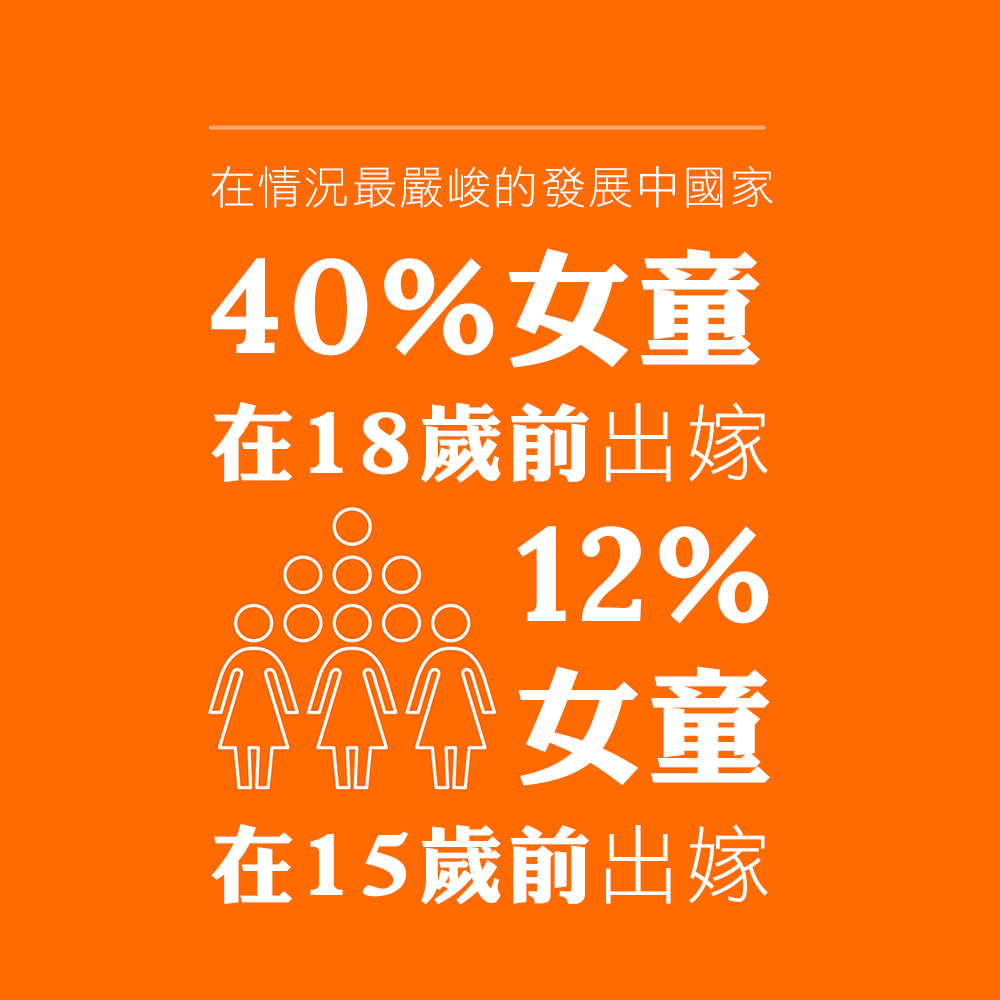 在情況最嚴峻的發展中國家

40%女童

在18歲前出嫁

12%

女童

在15歲前出嫁