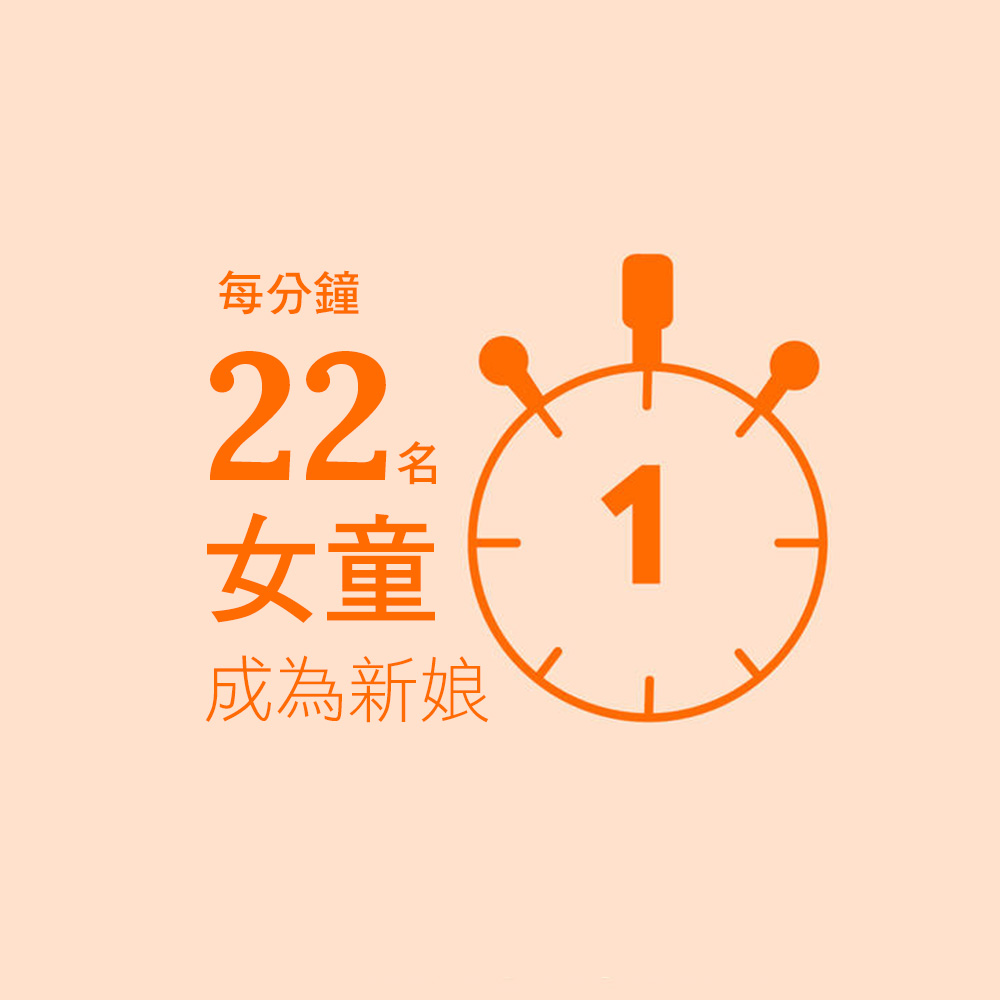 每分鐘
22名
女童
成為新娘

1