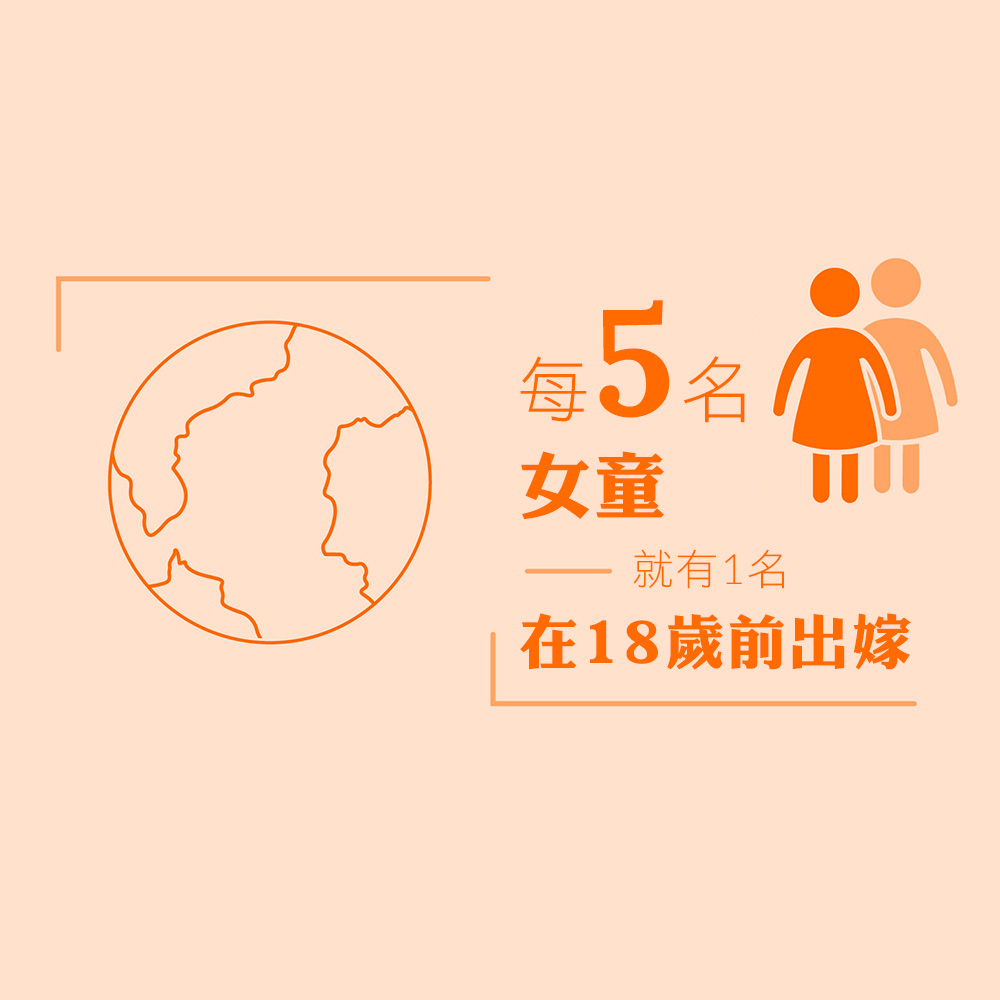 每5名
女童
就有1名
在18歲前出嫁