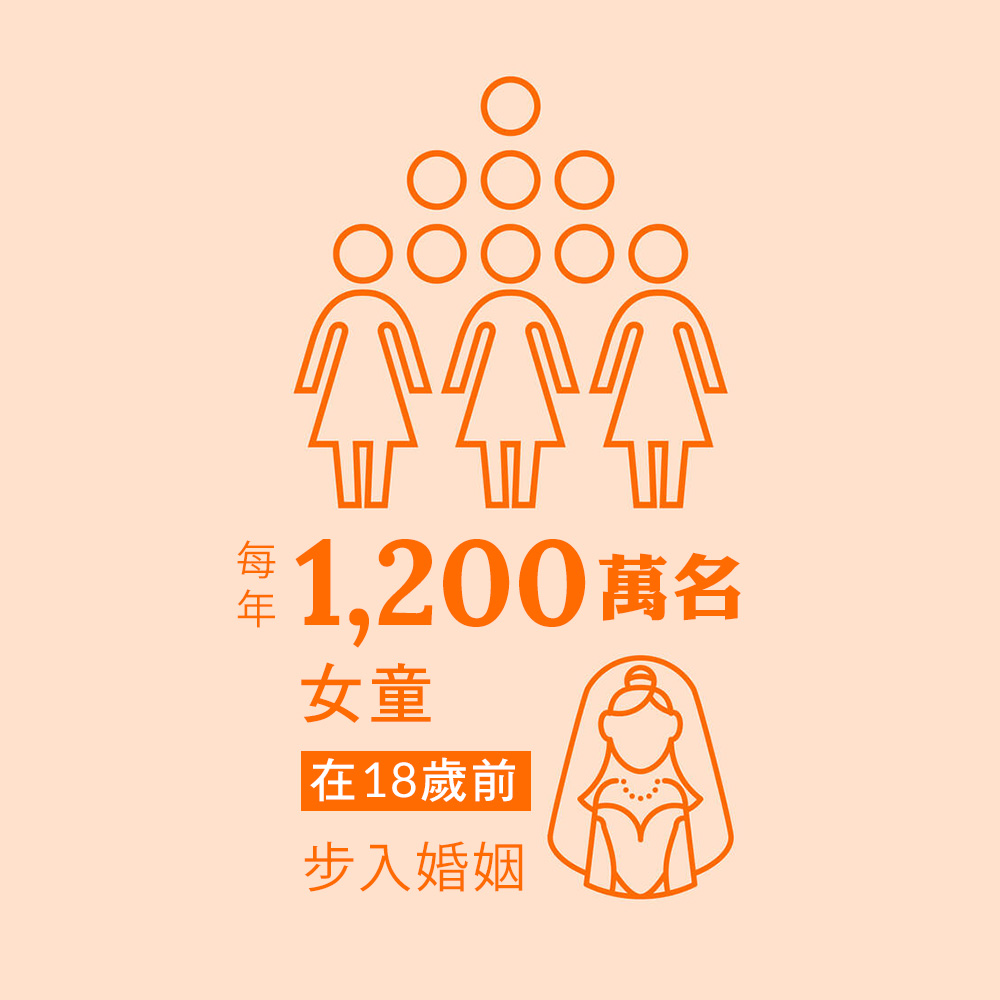 每年 1,200 萬名
女童
在18歲前
步入婚姻